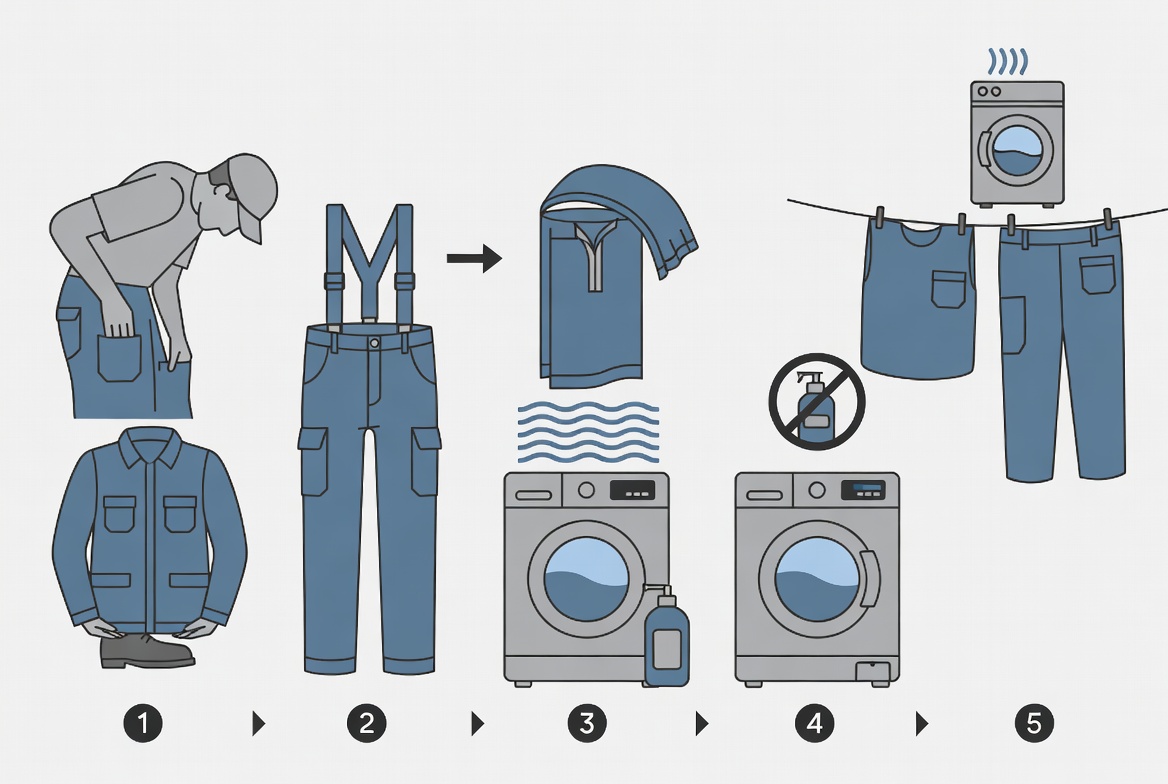 1 2 3 4 5